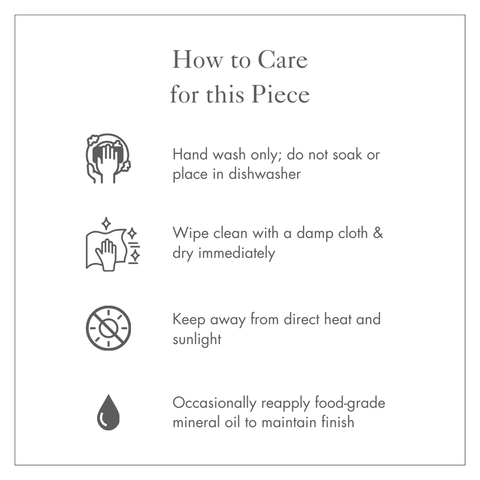 How to Care for this Piece

Hand wash only; do not soak or place in dishwasher

Wipe clean with a damp cloth & dry immediately

Keep away from direct heat and sunlight

Occasionally reapply food-grade mineral oil to maintain finish